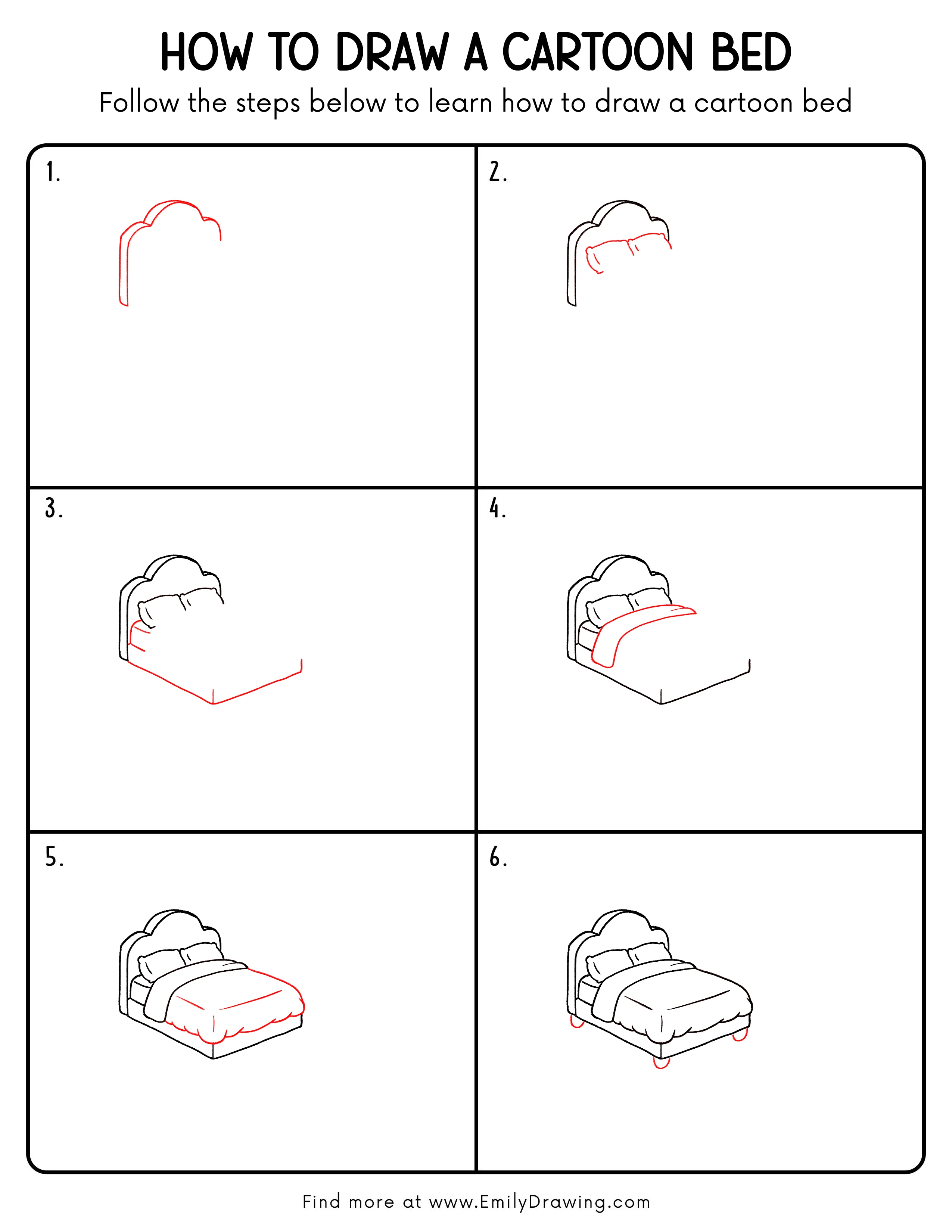 HOW TO DRAW A CARTOON BED

Follow the steps below to learn how to draw a cartoon bed

1.

2.

3.

4.

5.

6.

Find more at www.EmilyDrawing.com